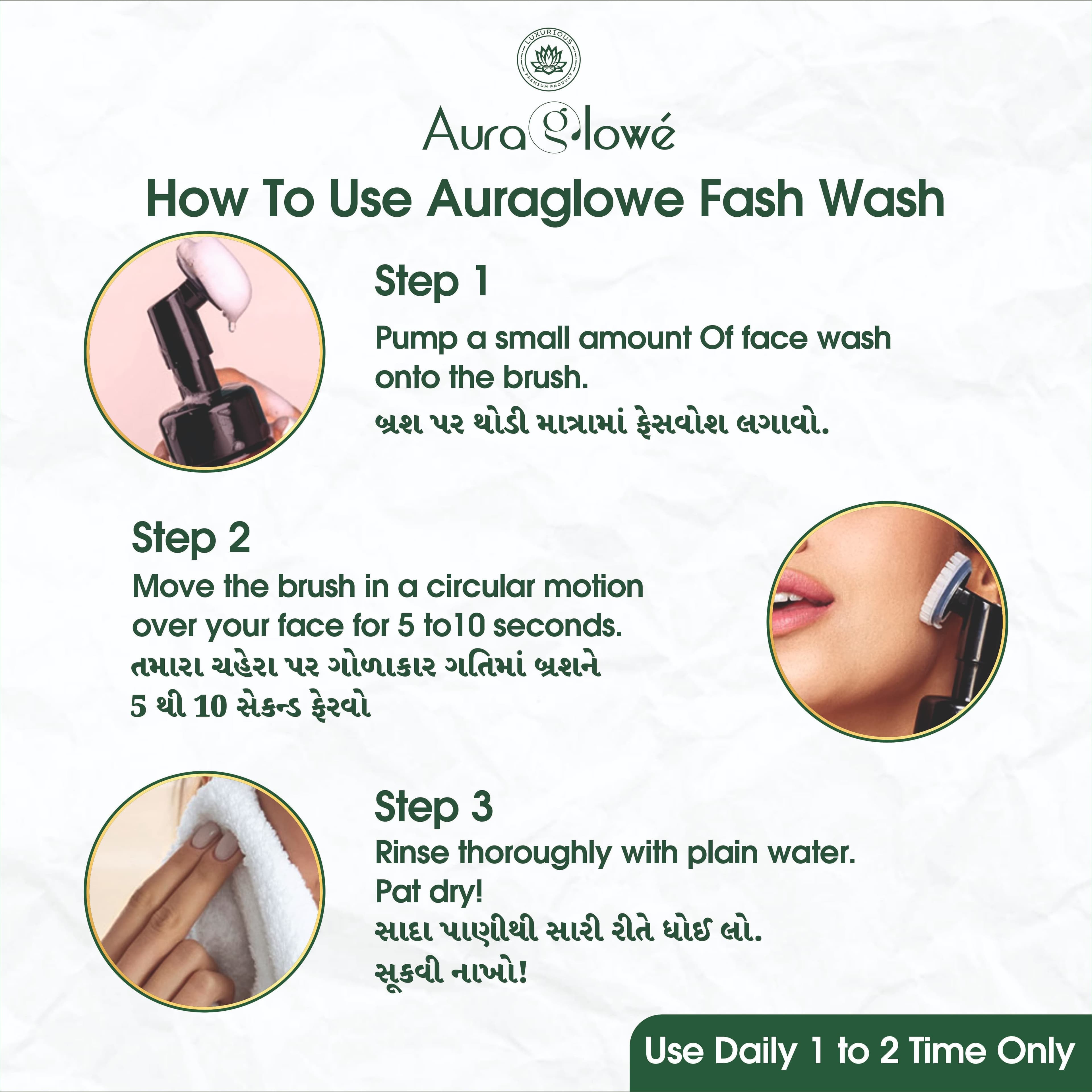 LUXURIOUS
PREMIUM PRODUCT

Auraglowé

How To Use Auraglowe Fash Wash

Step 1
Pump a small amount Of face wash onto the brush.
બ્રશ પર થોડી માત્રામાં ફેસવોશ લગાવો.

Step 2
Move the brush in a circular motion over your face for 5 to10 seconds.
તમારા ચહેરા પર ગોળાકાર ગતિમાં બ્રશને 5 થી 10 સેકન્ડ ફેરવો

Step 3
Rinse thoroughly with plain water.
Pat dry!
સાદા પાણીથી સારી રીતે ધોઈ લો.
સૂકવી નાખો!

Use Daily 1 to 2 Time Only